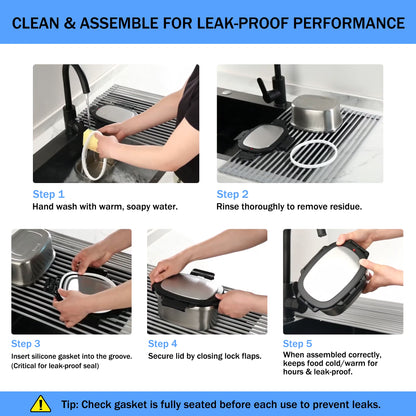 CLEAN & ASSEMBLE FOR LEAK-PROOF PERFORMANCE

Step 1
Hand wash with warm, soapy water.

Step 2
Rinse thoroughly to remove residue.

Step 3
Insert silicone gasket into the groove. (Critical for leak-proof seal)

Step 4
Secure lid by closing lock flaps.

Step 5
When assembled correctly, keeps food cold/warm for hours & leak-proof.

Tip: Check gasket is fully seated before each use to prevent leaks.