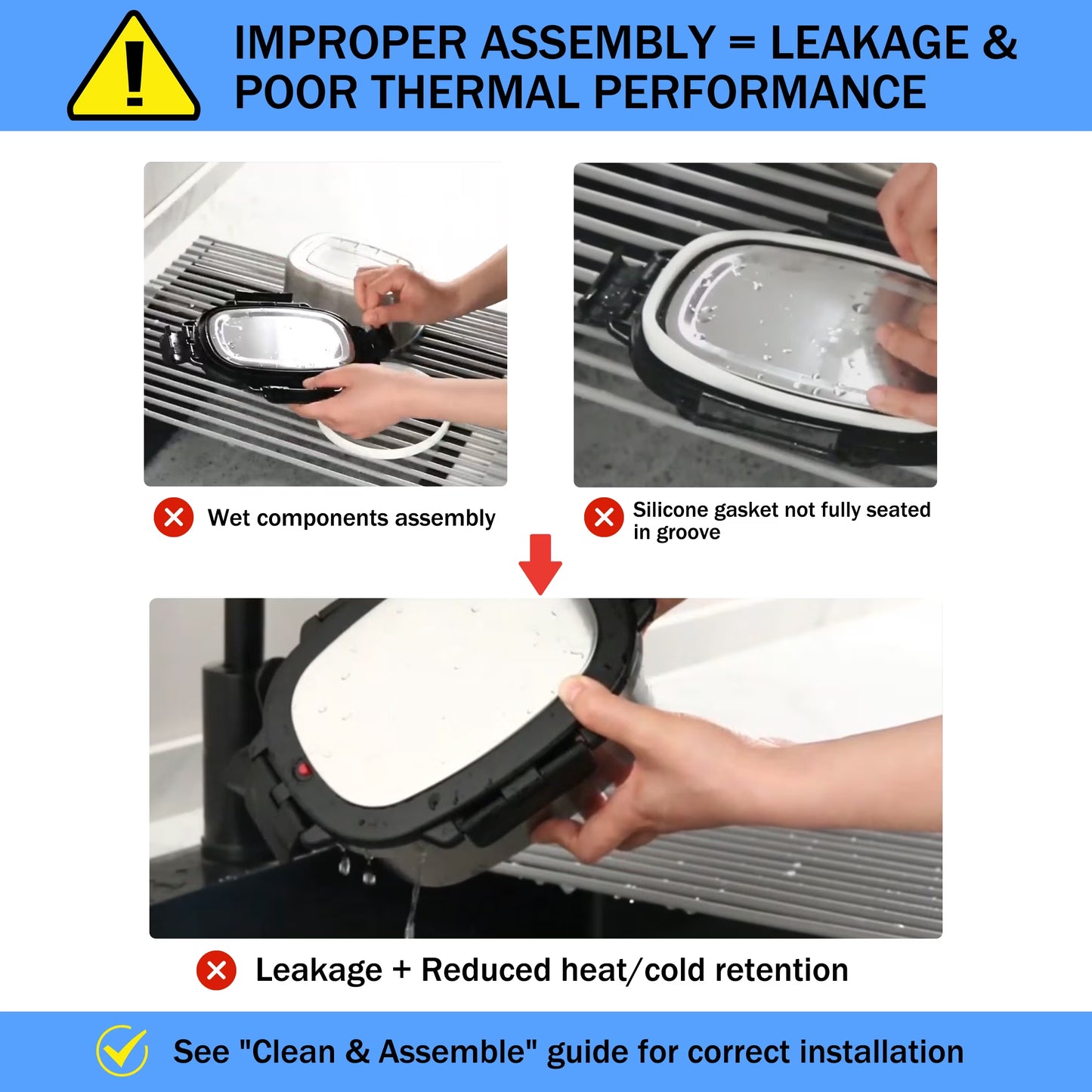 IMPROPER ASSEMBLY = LEAKAGE & POOR THERMAL PERFORMANCE

Wet components assembly

Silicone gasket not fully seated in groove

Leakage + Reduced heat/cold retention

See "Clean & Assemble" guide for correct installation